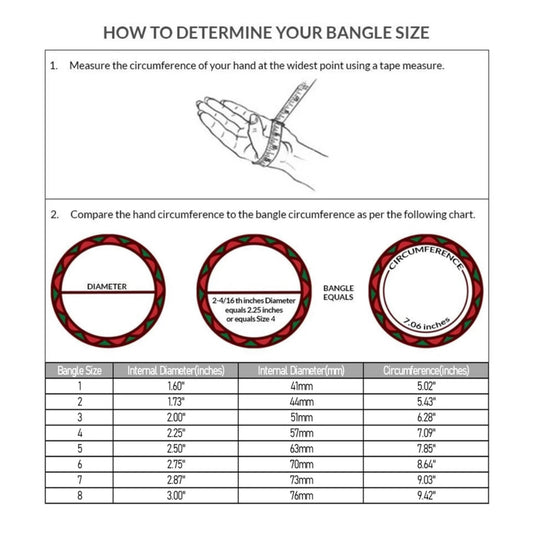 HOW TO DETERMINE YOUR BANGLE SIZE

1. Measure the circumference of your hand at the widest point using a tape measure.

2. Compare the hand circumference to the bangle circumference as per the following chart.

DIAMETER

2-4/16 th inches Diameter equals 2.25 inches or equals Size 4

BANGLE EQUALS

CIRCUMFERENCE

7.06 inches

| Bangle Size | Internal Diameter(inches) | Internal Diameter(mm) | Circumference(inches) |
|---|---|---|---|
| 1 | 1.60" | 41mm | 5.02" |
| 2 | 1.73" | 44mm | 5.43" |
| 3 | 2.00" | 51mm | 6.28" |
| 4 | 2.25" | 57mm | 7.09" |
| 5 | 2.50" | 63mm | 7.85" |
| 6 | 2.75" | 70mm | 8.64" |
| 7 | 2.87" | 73mm | 9.03" |
| 8 | 3.00" | 76mm | 9.42" |