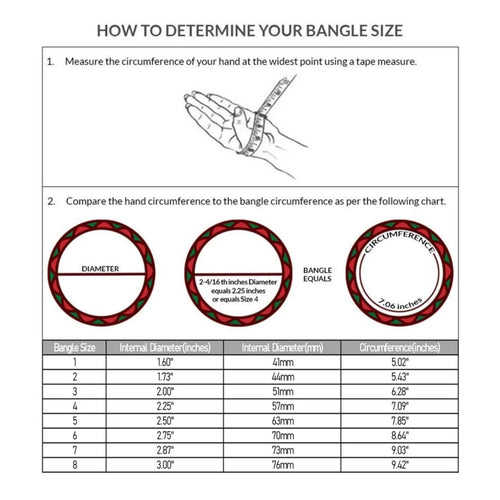 HOW TO DETERMINE YOUR BANGLE SIZE

1. Measure the circumference of your hand at the widest point using a tape measure.

2. Compare the hand circumference to the bangle circumference as per the following chart.

DIAMETER

2-4/16 th inches Diameter equals 2.25 inches or equals Size 4

BANGLE EQUALS

CIRCUMFERENCE

7.06 inches

| Bangle Size | Internal Diameter(inches) | Internal Diameter(mm) | Circumference(inches) |
|---|---|---|---|
| 1 | 1.60" | 41mm | 5.02" |
| 2 | 1.73" | 44mm | 5.43" |
| 3 | 2.00" | 51mm | 6.28" |
| 4 | 2.25" | 57mm | 7.09" |
| 5 | 2.50" | 63mm | 7.85" |
| 6 | 2.75" | 70mm | 8.64" |
| 7 | 2.87" | 73mm | 9.03" |
| 8 | 3.00" | 76mm | 9.42" |